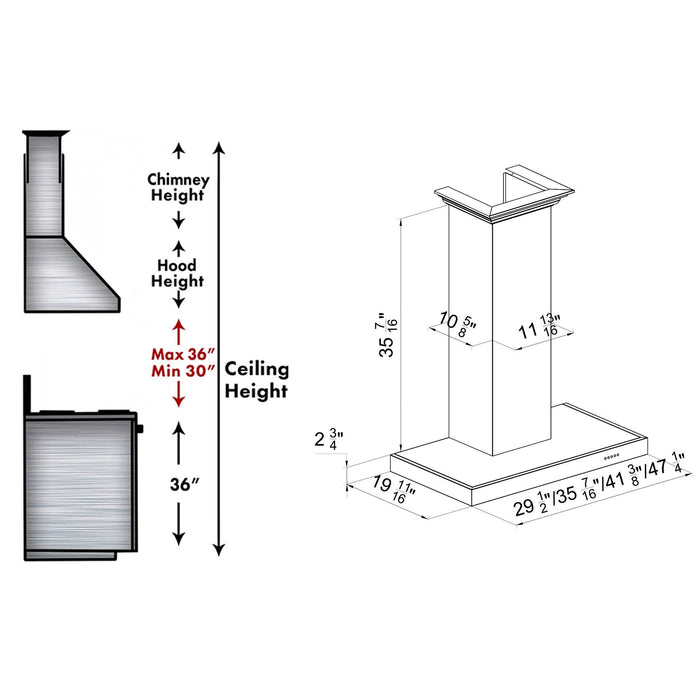 Chimney Height

Hood Height

Max 36″
Min 30″

Ceiling Height

36″

$35\frac{7}{16}$"

$10\frac{5}{8}$"

$11\frac{13}{16}$"

$2\frac{3}{4}$"

$19\frac{11}{16}$"

$29\frac{1}{2}$"/$35\frac{7}{16}$"/$41\frac{3}{8}$"/$47\frac{1}{4}$"