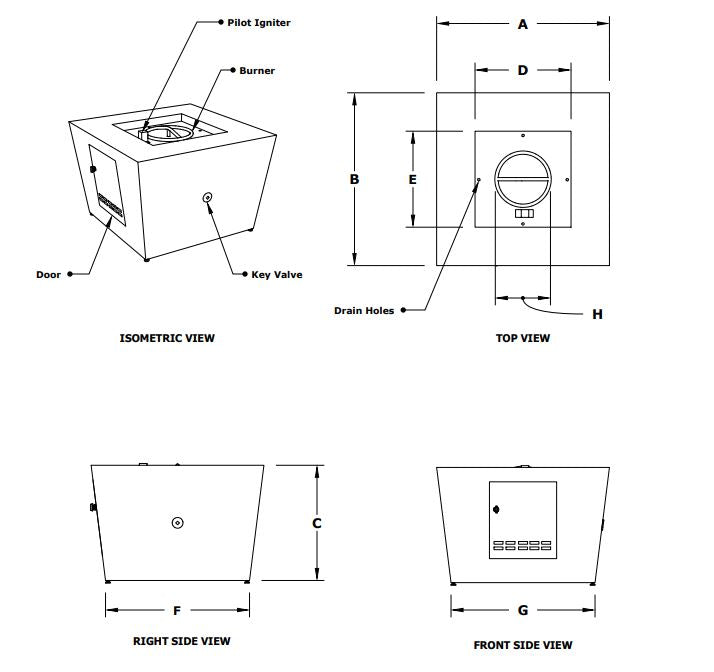 Pilot Igniter

Burner

Door

Key Valve

ISOMETRIC VIEW

A

D

B

E

Drain Holes

H

TOP VIEW

C

F

RIGHT SIDE VIEW

G

FRONT SIDE VIEW