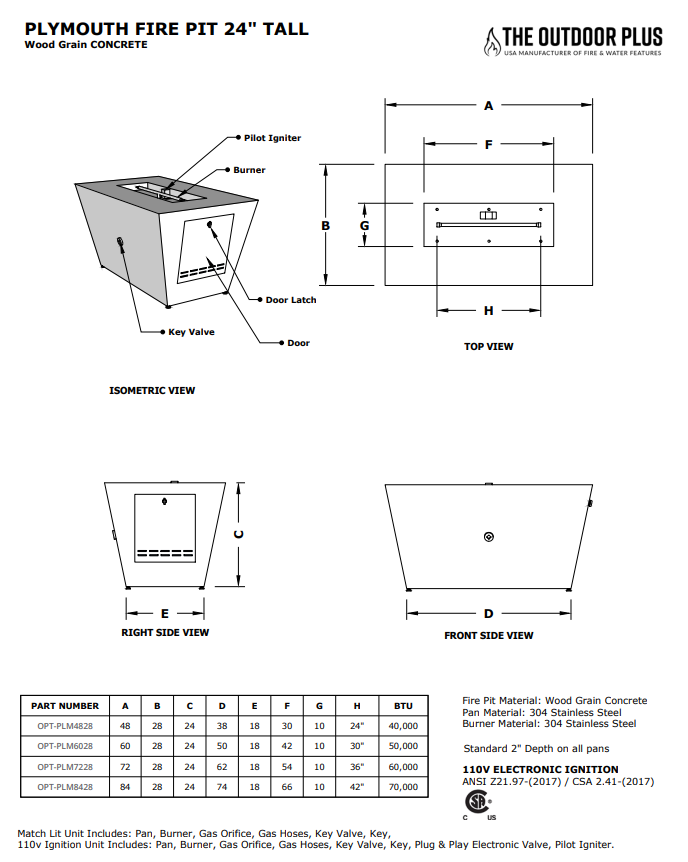 PLYMOUTH FIRE PIT 24" TALL
Wood Grain CONCRETE

THE OUTDOOR PLUS
USA MANUFACTURER OF FIRE & WATER FEATURES

Pilot Igniter
Burner
Door Latch
Key Valve
Door

ISOMETRIC VIEW

A
F
B
G
H

TOP VIEW

C
E

RIGHT SIDE VIEW

D

FRONT SIDE VIEW

| PART NUMBER | A | B | C | D | E | F | G | H | BTU |
|---|---|---|---|---|---|---|---|---|---|
| OPT-PLM4828 | 48 | 28 | 24 | 38 | 18 | 30 | 10 | 24" | 40,000 |
| OPT-PLM6028 | 60 | 28 | 24 | 50 | 18 | 42 | 10 | 30" | 50,000 |
| OPT-PLM7228 | 72 | 28 | 24 | 62 | 18 | 54 | 10 | 36" | 60,000 |
| OPT-PLM8428 | 84 | 28 | 24 | 74 | 18 | 66 | 10 | 42" | 70,000 |

Fire Pit Material: Wood Grain Concrete
Pan Material: 304 Stainless Steel
Burner Material: 304 Stainless Steel

Standard 2" Depth on all pans

110V ELECTRONIC IGNITION
ANSI Z21.97-(2017) / CSA 2.41-(2017)

C US

Match Lit Unit Includes: Pan, Burner, Gas Orifice, Gas Hoses, Key Valve, Key,
110v Ignition Unit Includes: Pan, Burner, Gas Orifice, Gas Hoses, Key Valve, Key, Plug & Play Electronic Valve, Pilot Igniter.