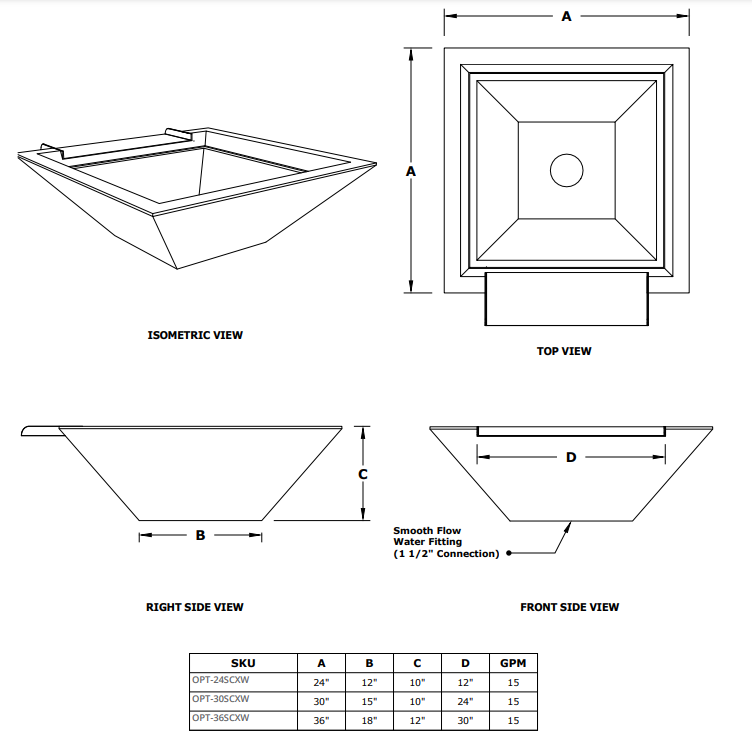 A

A

ISOMETRIC VIEW

TOP VIEW

C

B

D

Smooth Flow Water Fitting (1 1/2" Connection)

RIGHT SIDE VIEW

FRONT SIDE VIEW

| SKU | A | B | C | D | GPM |
|---|---|---|---|---|---|
| OPT-24SCXW | 24" | 12" | 10" | 12" | 15 |
| OPT-30SCXW | 30" | 15" | 10" | 24" | 15 |
| OPT-36SCXW | 36" | 18" | 12" | 30" | 15 |