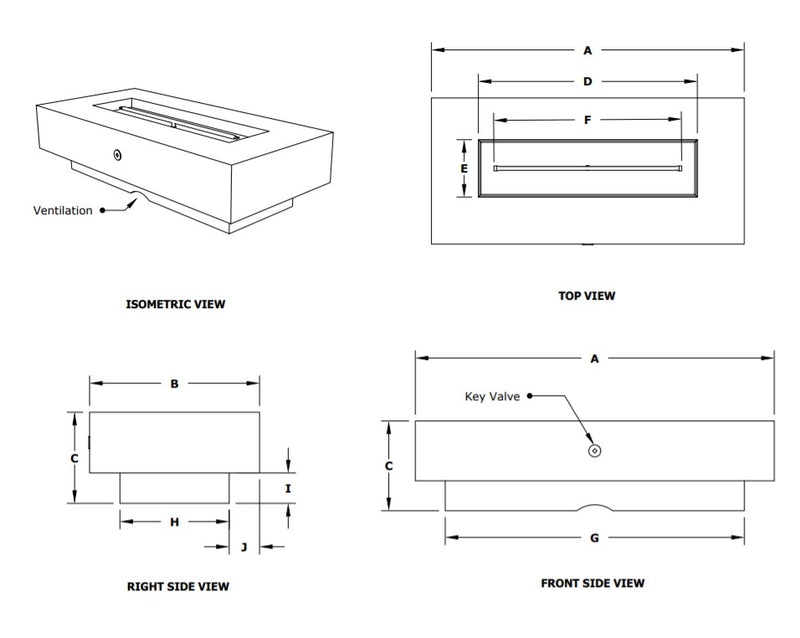 Ventilation

ISOMETRIC VIEW

A

D

F

E

TOP VIEW

B

C

I

H

J

RIGHT SIDE VIEW

A

Key Valve

C

G

FRONT SIDE VIEW