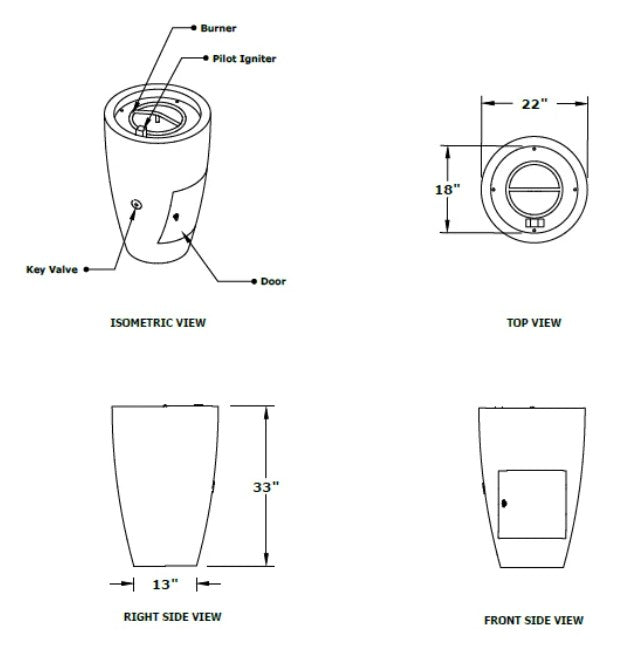 Burner

Pilot Igniter

Key Valve

Door

ISOMETRIC VIEW

22"

18"

TOP VIEW

33"

13"

RIGHT SIDE VIEW

FRONT SIDE VIEW