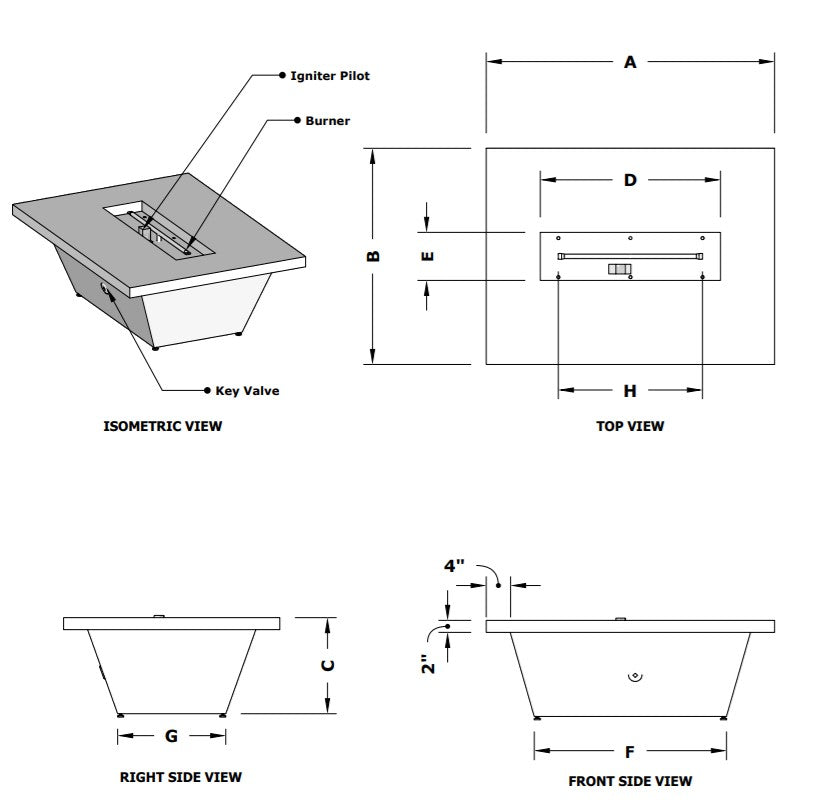 Igniter Pilot
Burner
Key Valve
ISOMETRIC VIEW

A
D
B
E
H
TOP VIEW

C
G
RIGHT SIDE VIEW

4"
2"
F
FRONT SIDE VIEW