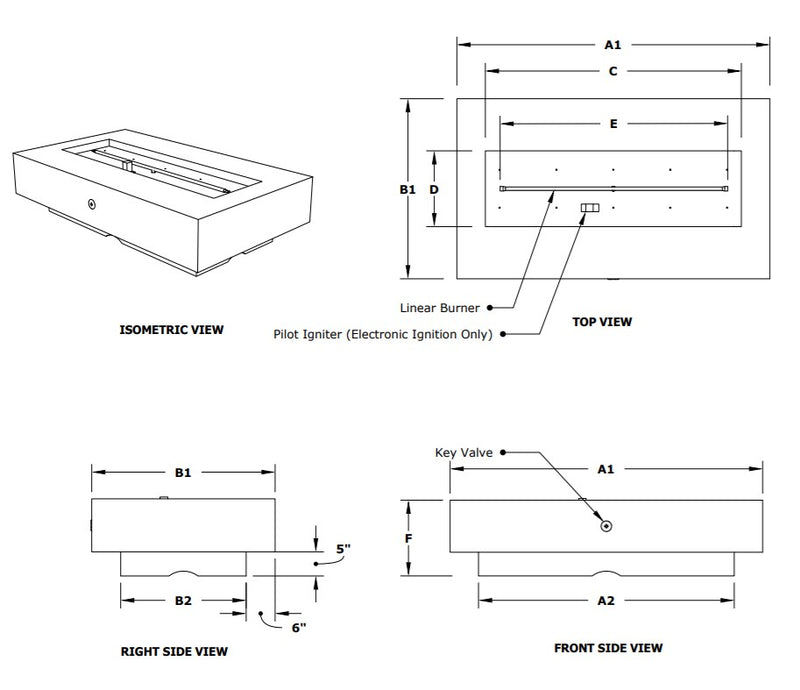 ISOMETRIC VIEW

A1
C
E
B1
D
Linear Burner
Pilot Igniter (Electronic Ignition Only)
TOP VIEW

B1
5"
B2
6"
RIGHT SIDE VIEW

Key Valve
A1
F
A2
FRONT SIDE VIEW