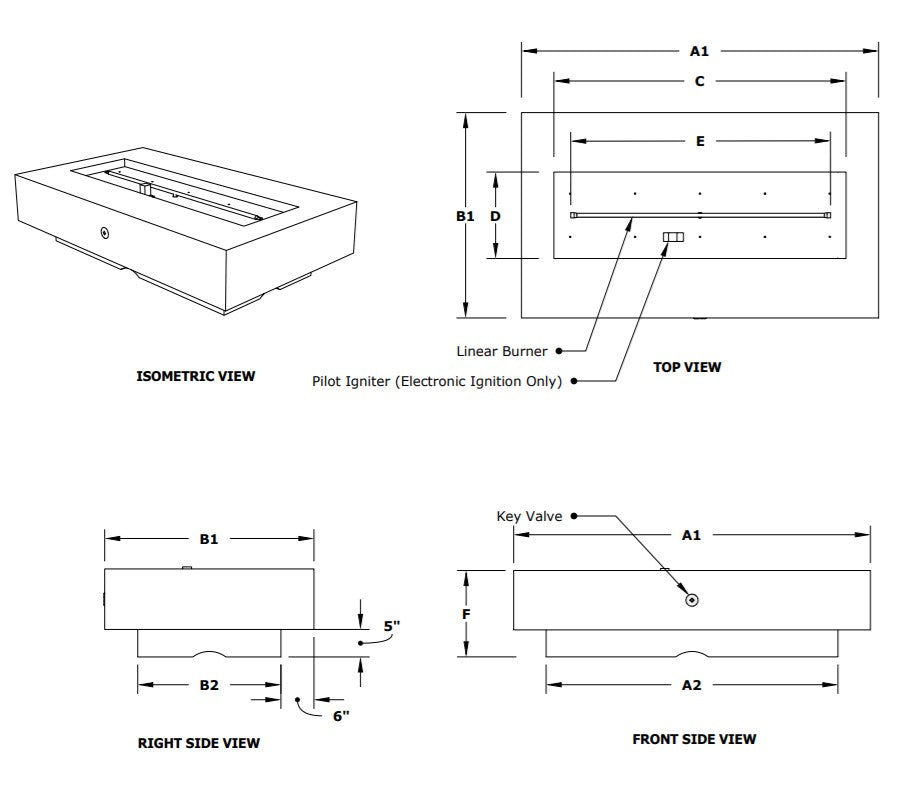 ISOMETRIC VIEW

A1
C
E
B1
D
Linear Burner
Pilot Igniter (Electronic Ignition Only)
TOP VIEW

B1
5"
B2
6"
RIGHT SIDE VIEW

Key Valve
A1
F
A2
FRONT SIDE VIEW