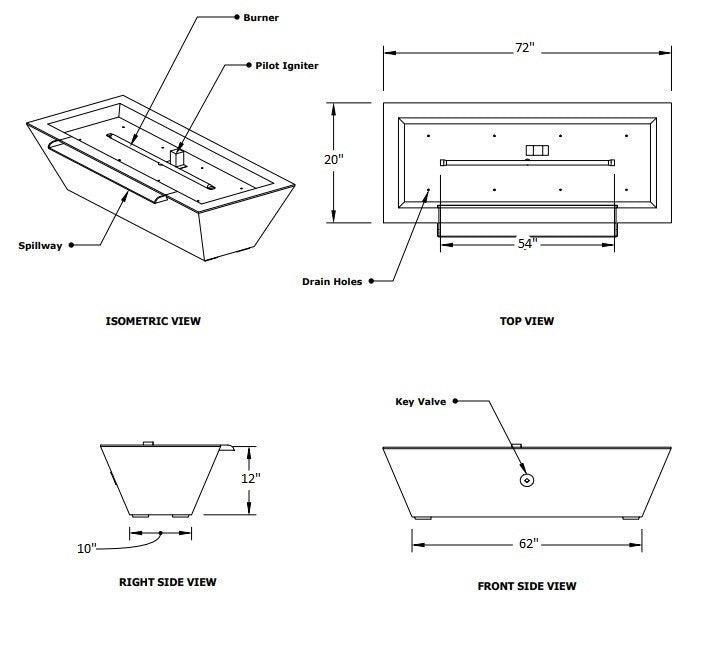 Burner

Pilot Igniter

Spillway

ISOMETRIC VIEW

72"

20"

54"

Drain Holes

TOP VIEW

12"

10"

RIGHT SIDE VIEW

Key Valve

62"

FRONT SIDE VIEW