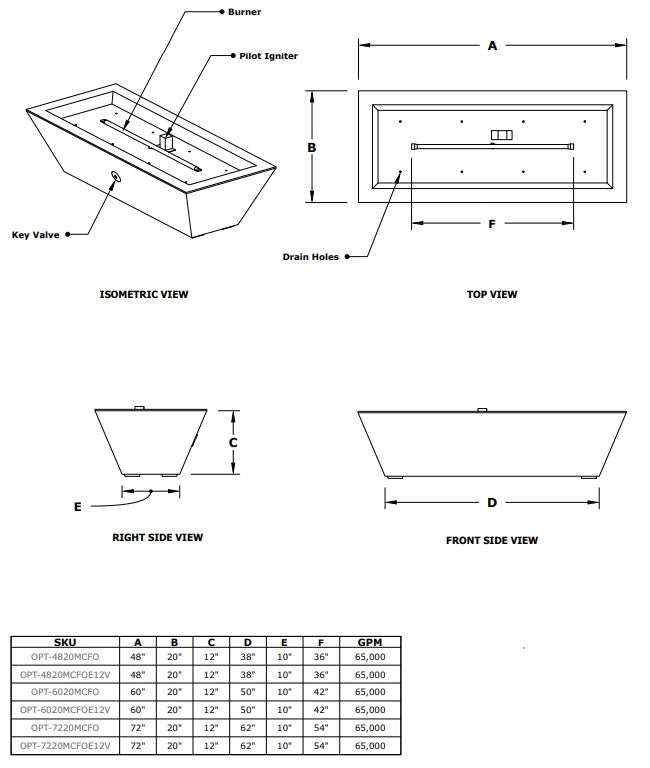 Burner

Pilot Igniter

Key Valve

ISOMETRIC VIEW

A

B

F

Drain Holes

TOP VIEW

C

E

RIGHT SIDE VIEW

D

FRONT SIDE VIEW

| SKU | A | B | C | D | E | F | GPM |
|---|---|---|---|---|---|---|---|
| OPT-4820MCFO | 48" | 20" | 12" | 38" | 10" | 36" | 65,000 |
| OPT-4820MCFOE12V | 48" | 20" | 12" | 38" | 10" | 36" | 65,000 |
| OPT-6020MCFO | 60" | 20" | 12" | 50" | 10" | 42" | 65,000 |
| OPT-6020MCFOE12V | 60" | 20" | 12" | 50" | 10" | 42" | 65,000 |
| OPT-7220MCFO | 72" | 20" | 12" | 62" | 10" | 54" | 65,000 |
| OPT-7220MCFOE12V | 72" | 20" | 12" | 62" | 10" | 54" | 65,000 |