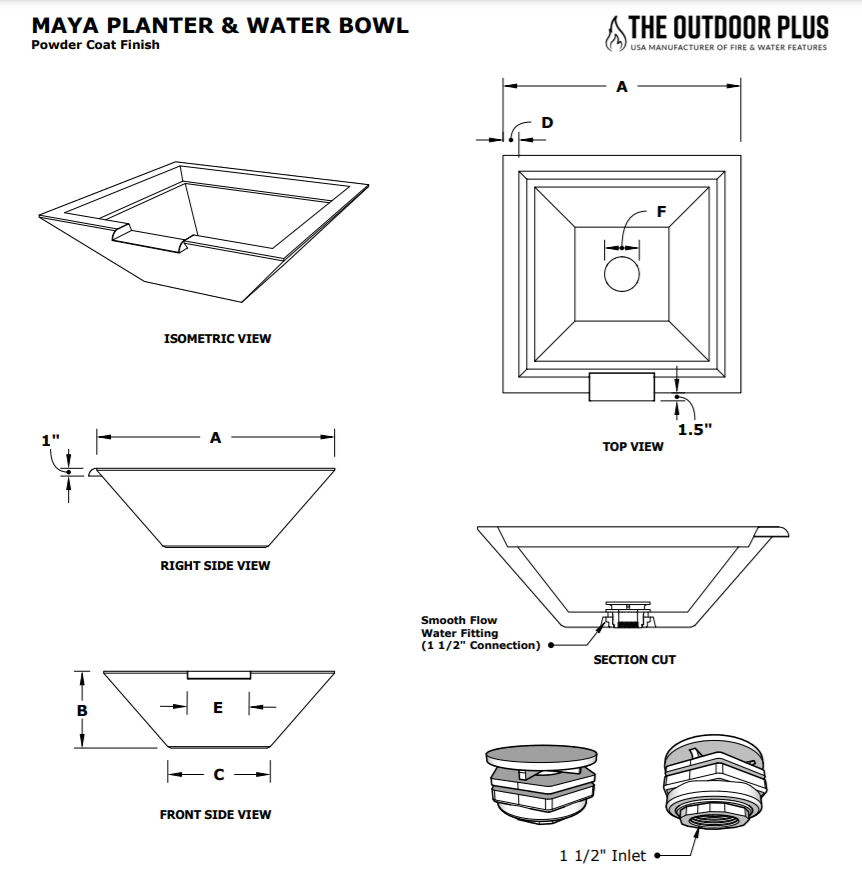 MAYA PLANTER & WATER BOWL
Powder Coat Finish

THE OUTDOOR PLUS
USA MANUFACTURER OF FIRE & WATER FEATURES

ISOMETRIC VIEW

A

D

F

1.5"

TOP VIEW

1"

A

RIGHT SIDE VIEW

Smooth Flow Water Fitting (1 1/2" Connection)

SECTION CUT

B

E

C

FRONT SIDE VIEW

1 1/2" Inlet