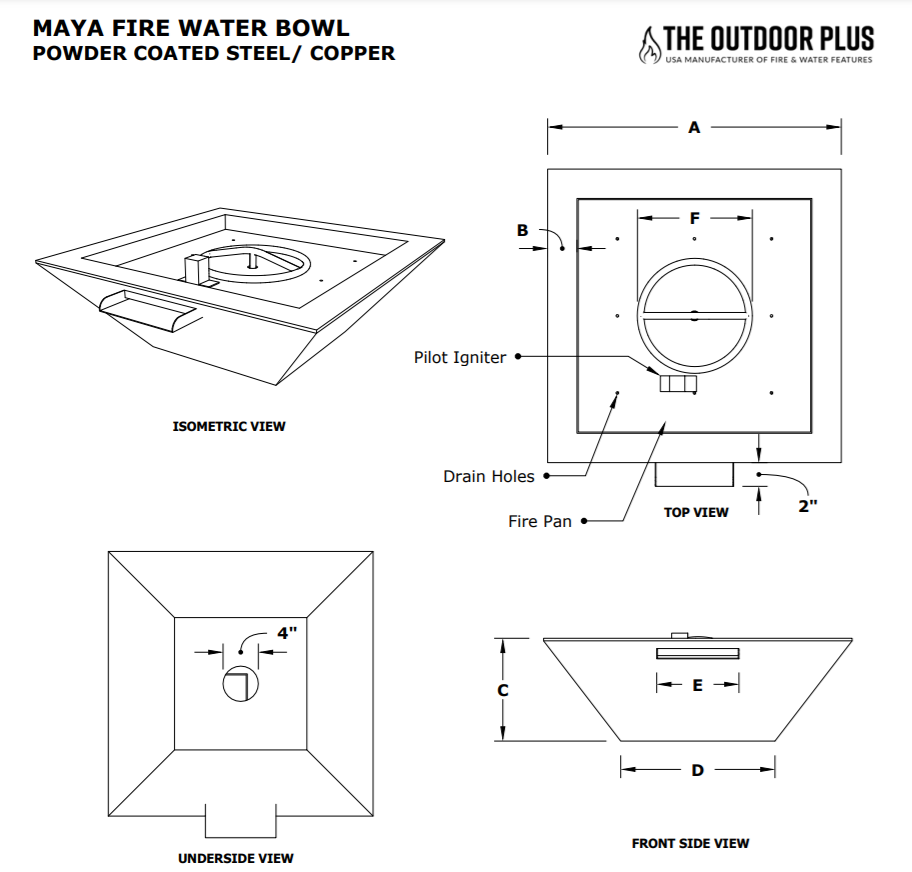 MAYA FIRE WATER BOWL
POWDER COATED STEEL/ COPPER

THE OUTDOOR PLUS
USA MANUFACTURER OF FIRE & WATER FEATURES

ISOMETRIC VIEW

A

B

F

Pilot Igniter

Drain Holes

Fire Pan

TOP VIEW

2"

4"

UNDERSIDE VIEW

C

E

D

FRONT SIDE VIEW