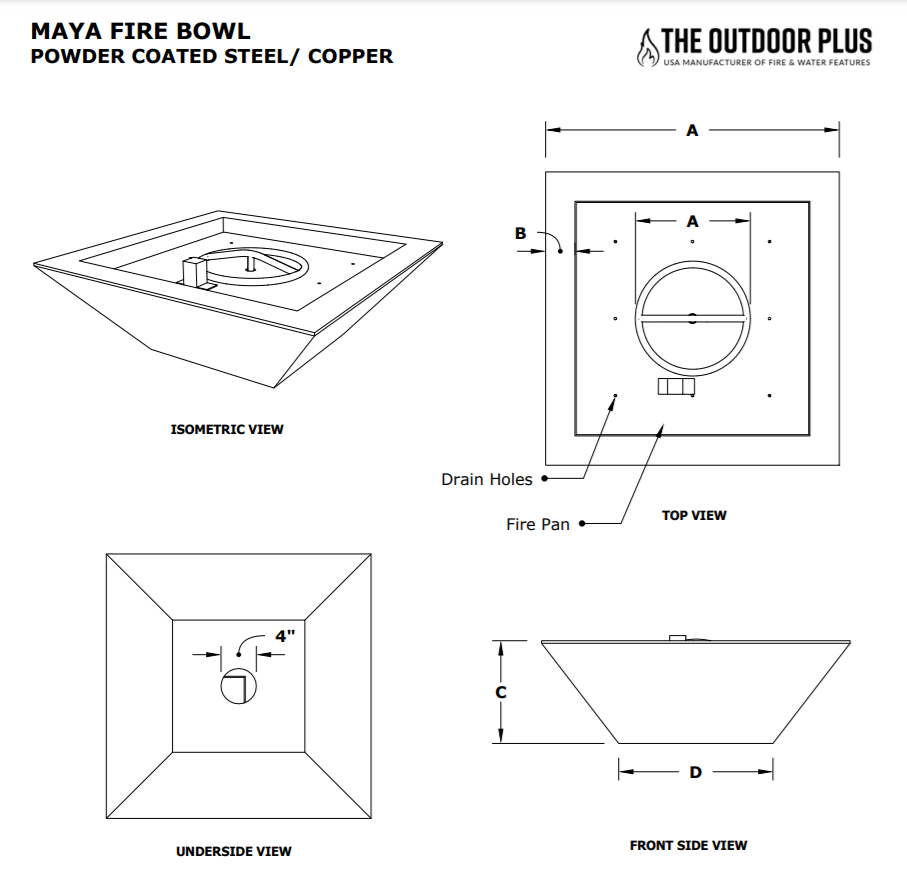 MAYA FIRE BOWL
POWDER COATED STEEL/ COPPER

THE OUTDOOR PLUS
USA MANUFACTURER OF FIRE & WATER FEATURES

ISOMETRIC VIEW

A

B

A

Drain Holes

Fire Pan

TOP VIEW

4"

UNDERSIDE VIEW

C

D

FRONT SIDE VIEW