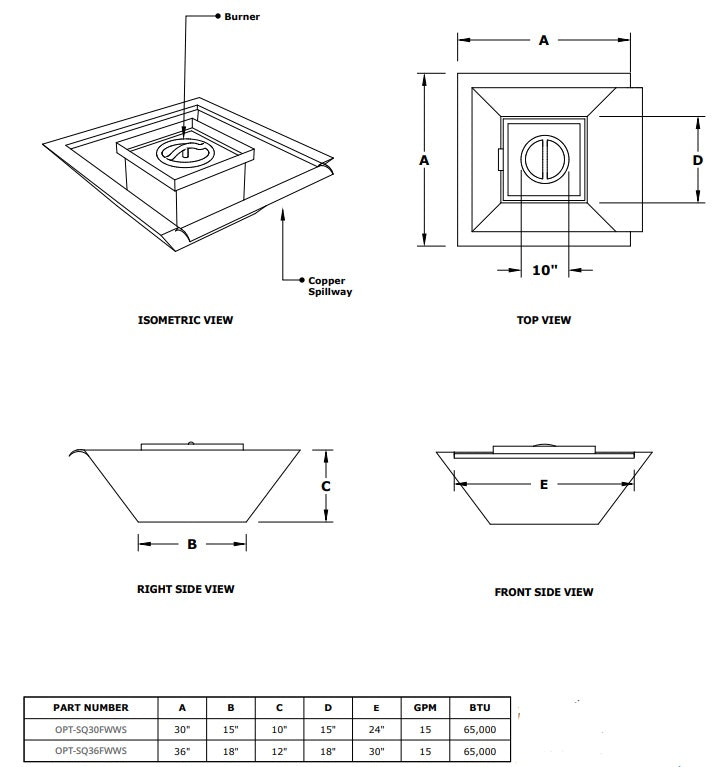 Burner

Copper Spillway

ISOMETRIC VIEW

A

A

D

10"

TOP VIEW

C

B

RIGHT SIDE VIEW

E

FRONT SIDE VIEW

| PART NUMBER | A | B | C | D | E | GPM | BTU |
|---|---|---|---|---|---|---|---|
| OPT-SQ30FWWS | 30" | 15" | 10" | 15" | 24" | 15 | 65,000 |
| OPT-SQ36FWWS | 36" | 18" | 12" | 18" | 30" | 15 | 65,000 |