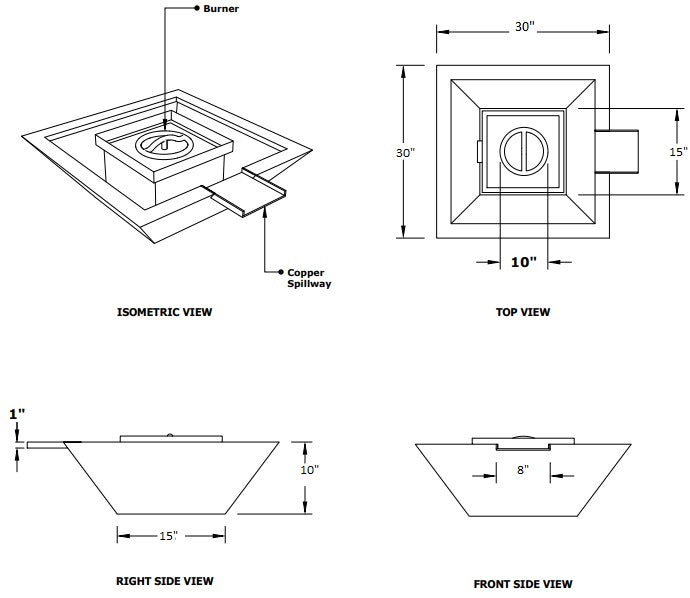 Burner

Copper Spillway

ISOMETRIC VIEW

30"

30"

15"

10"

TOP VIEW

1"

10"

15"

RIGHT SIDE VIEW

8"

FRONT SIDE VIEW