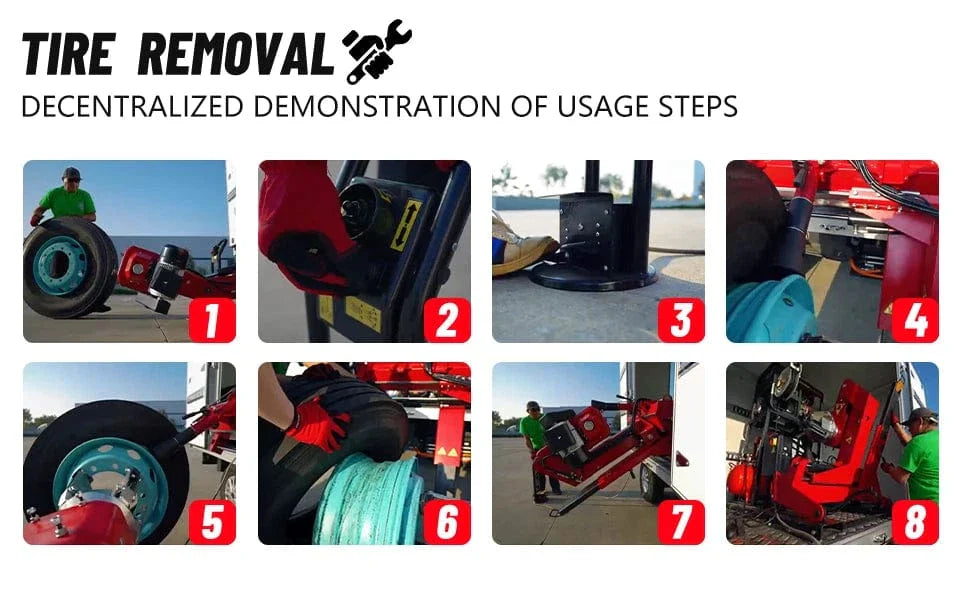 TIRE REMOVAL
DECENTRALIZED DEMONSTRATION OF USAGE STEPS

1

2

3

4

5

6

7

8