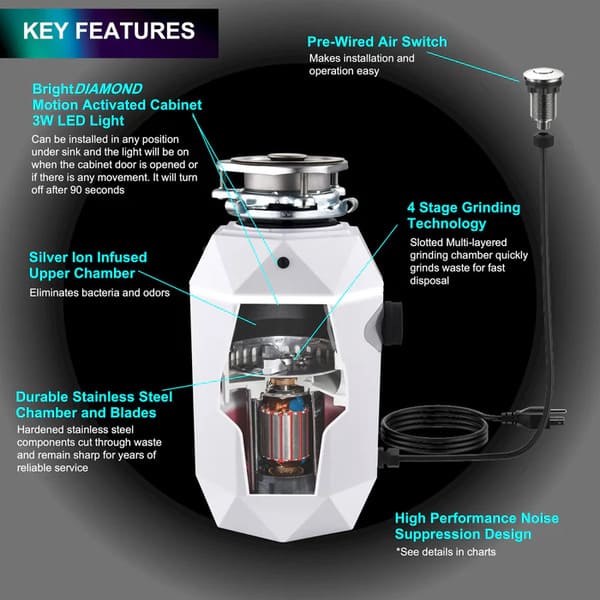 KEY FEATURES

Pre-Wired Air Switch
Makes installation and operation easy

BrightDIAMOND Motion Activated Cabinet 3W LED Light
Can be installed in any position under sink and the light will be on when the cabinet door is opened or if there is any movement. It will turn off after 90 seconds

4 Stage Grinding Technology
Slotted Multi-layered grinding chamber quickly grinds waste for fast disposal

Silver Ion Infused Upper Chamber
Eliminates bacteria and odors

Durable Stainless Steel Chamber and Blades
Hardened stainless steel components cut through waste and remain sharp for years of reliable service

High Performance Noise Suppression Design
*See details in charts