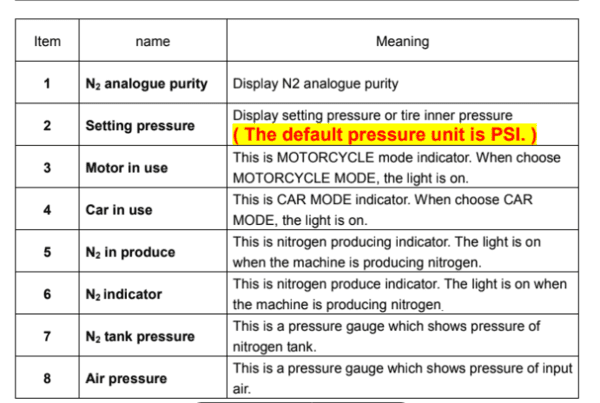 | Item | name | Meaning |
|---|---|---|
| 1 | $N_2$ analogue purity | Display N2 analogue purity |
| 2 | Setting pressure | Display setting pressure or tire inner pressure ( The default pressure unit is PSI. ) |
| 3 | Motor in use | This is MOTORCYCLE mode indicator. When choose MOTORCYCLE MODE, the light is on. |
| 4 | Car in use | This is CAR MODE indicator. When choose CAR MODE, the light is on. |
| 5 | $N_2$ in produce | This is nitrogen producing indicator. The light is on when the machine is producing nitrogen. |
| 6 | $N_2$ indicator | This is nitrogen produce indicator. The light is on when the machine is producing nitrogen. |
| 7 | $N_2$ tank pressure | This is a pressure gauge which shows pressure of nitrogen tank. |
| 8 | Air pressure | This is a pressure gauge which shows pressure of input air. |