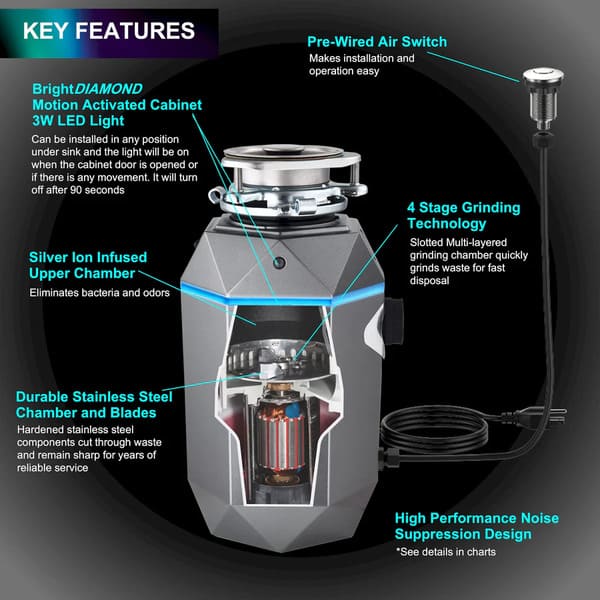 KEY FEATURES

Pre-Wired Air Switch
Makes installation and operation easy

BrightDIAMOND Motion Activated Cabinet 3W LED Light
Can be installed in any position under sink and the light will be on when the cabinet door is opened or if there is any movement. It will turn off after 90 seconds

4 Stage Grinding Technology
Slotted Multi-layered grinding chamber quickly grinds waste for fast disposal

Silver Ion Infused Upper Chamber
Eliminates bacteria and odors

Durable Stainless Steel Chamber and Blades
Hardened stainless steel components cut through waste and remain sharp for years of reliable service

High Performance Noise Suppression Design
*See details in charts