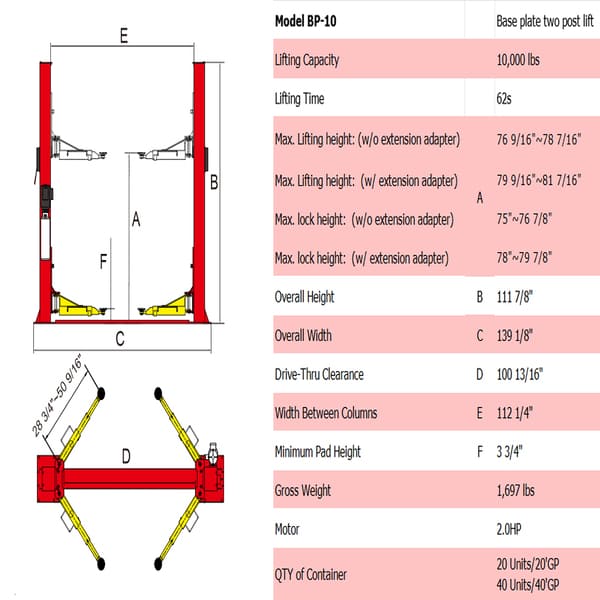 E

B

A

F

C

28 3/4"~50 9/16"

D

| Model BP-10 | | Base plate two post lift |
|---|---|---|
| Lifting Capacity | | 10,000 lbs |
| Lifting Time | | 62s |
| Max. Lifting height: (w/o extension adapter) | A | 76 9/16"~78 7/16" |
| Max. Lifting height: (w/ extension adapter) | A | 79 9/16"~81 7/16" |
| Max. lock height: (w/o extension adapter) | A | 75"~76 7/8" |
| Max. lock height: (w/ extension adapter) | A | 78"~79 7/8" |
| Overall Height | B | 111 7/8" |
| Overall Width | C | 139 1/8" |
| Drive-Thru Clearance | D | 100 13/16" |
| Width Between Columns | E | 112 1/4" |
| Minimum Pad Height | F | 3 3/4" |
| Gross Weight | | 1,697 lbs |
| Motor | | 2.0HP |
| QTY of Container | | 20 Units/20'GP 40 Units/40'GP |