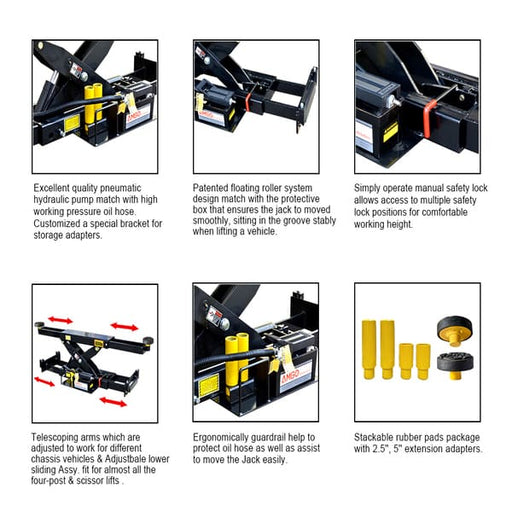 AMGO

AMGO

Excellent quality pneumatic hydraulic pump match with high working pressure oil hose. Customized a special bracket for storage adapters.

Patented floating roller system design match with the protective box that ensures the jack to moved smoothly, sitting in the groove stably when lifting a vehicle.

Simply operate manual safety lock allows access to multiple safety lock positions for comfortable working height.

AMGO

Telescoping arms which are adjusted to work for different chassis vehicles & Adjustbale lower sliding Assy. fit for almost all the four-post & scissor lifts .

Ergonomically guardrail help to protect oil hose as well as assist to move the Jack easily.

Stackable rubber pads package with 2.5", 5" extension adapters.