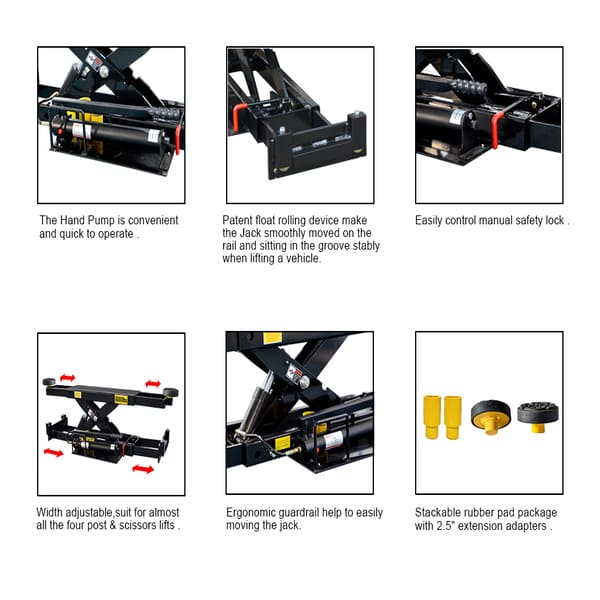 The Hand Pump is convenient and quick to operate .

Patent float rolling device make the Jack smoothly moved on the rail and sitting in the groove stably when lifting a vehicle.

Easily control manual safety lock .

Width adjustable,suit for almost all the four post & scissors lifts .

Ergonomic guardrail help to easily moving the jack.

Stackable rubber pad package with 2.5" extension adapters .