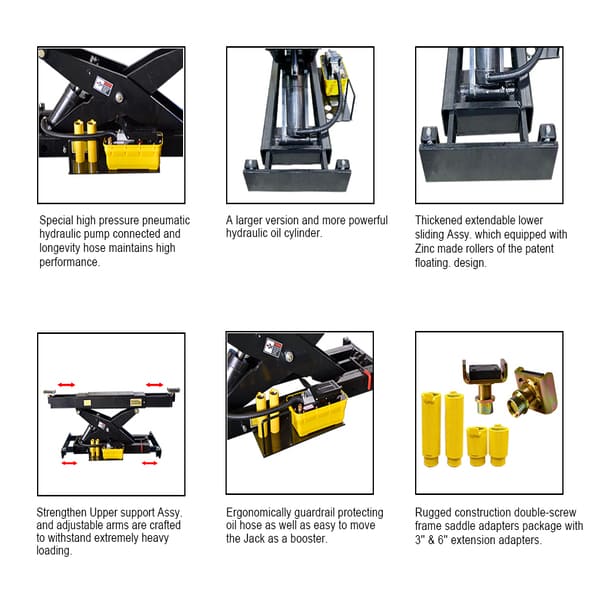 Special high pressure pneumatic hydraulic pump connected and longevity hose maintains high performance.

A larger version and more powerful hydraulic oil cylinder.

Thickened extendable lower sliding Assy. which equipped with Zinc made rollers of the patent floating. design.

Strengthen Upper support Assy. and adjustable arms are crafted to withstand extremely heavy loading.

Ergonomically guardrail protecting oil hose as well as easy to move the Jack as a booster.

Rugged construction double-screw frame saddle adapters package with 3" & 6" extension adapters.