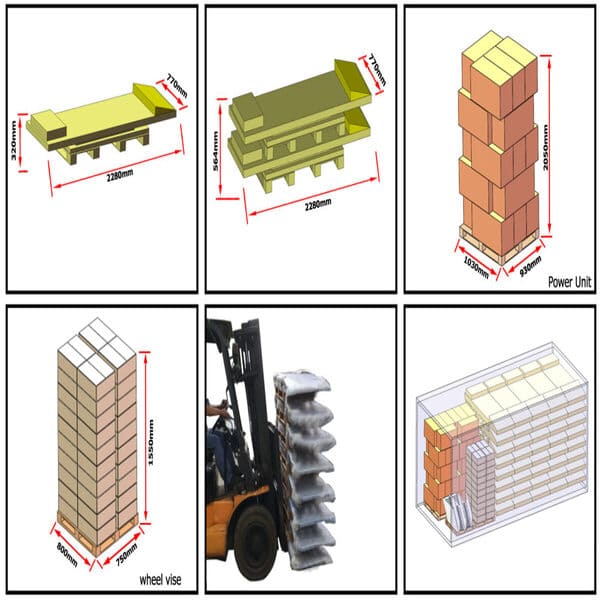 320mm
770mm
2280mm

564mm
770mm
2280mm

2050mm
1030mm
930mm
Power Unit

1550mm
800mm
750mm
wheel vise