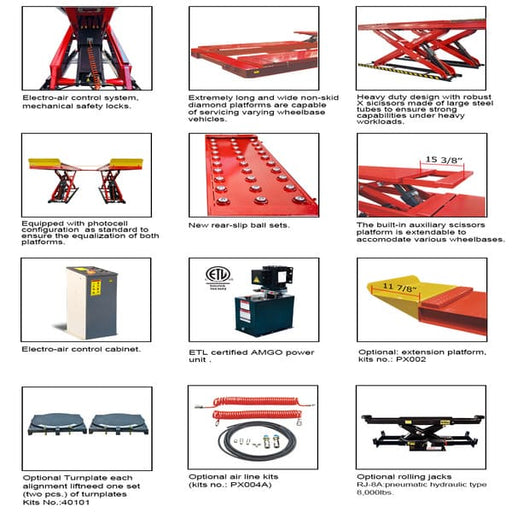 Electro-air control system, mechanical safety locks.

Extremely long and wide non-skid diamond platforms are capable of servicing varying wheelbase vehicles.

Heavy duty design with robust X sicissors made of large steel tubes to ensure strong capabilities under heavy workloads.

Equipped with photocell configuration as standard to ensure the equalization of both platforms.

New rear-slip ball sets.

15 3/8"

The built-in auxiliary scissors platform is extendable to accomodate various wheelbases.

Electro-air control cabinet.

ETL

ETL certified AMGO power unit .

11 7/8"

Optional: extension platform, kits no.: PX002

Optional Turnplate each alignment liftneed one set (two pcs.) of turnplates Kits No.:40101

Optional air line kits (kits no.: PX004A)

Optional rolling jacks RJ-8A:pneumatic hydraulic type 8,000lbs.