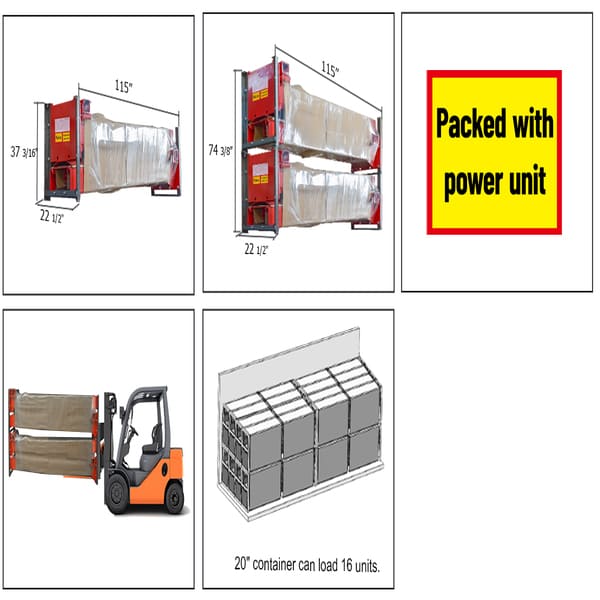 115"

37 3/16"

22 1/2"

115"

74 3/8"

22 1/2"

Packed with power unit

20" container can load 16 units.