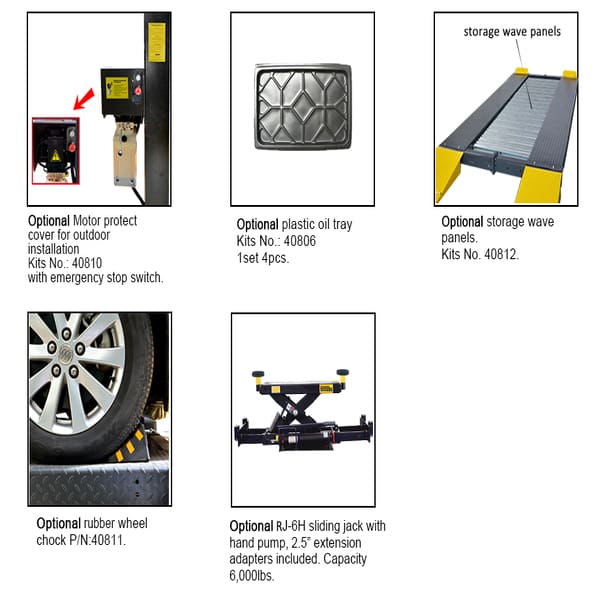 Optional Motor protect cover for outdoor installation
Kits No.: 40810
with emergency stop switch.

Optional plastic oil tray
Kits No.: 40806
1set 4pcs.

storage wave panels

Optional storage wave panels.
Kits No. 40812.

Optional rubber wheel chock P/N:40811.

Optional RJ-6H sliding jack with hand pump, 2.5" extension adapters included. Capacity 6,000lbs.