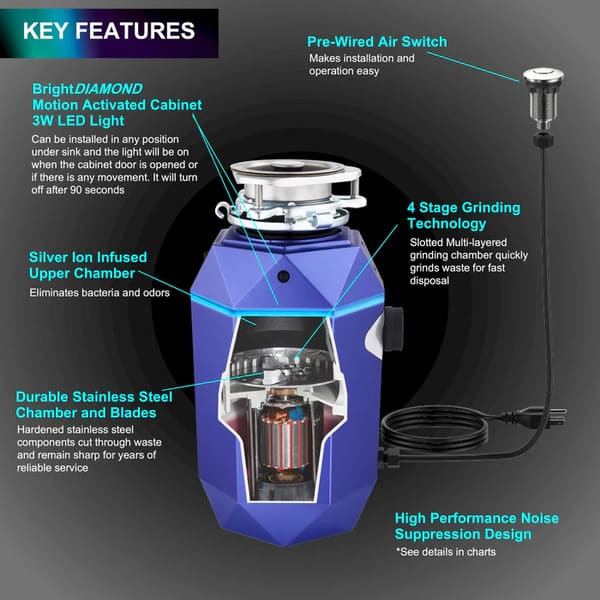 KEY FEATURES

Pre-Wired Air Switch
Makes installation and operation easy

BrightDIAMOND Motion Activated Cabinet 3W LED Light
Can be installed in any position under sink and the light will be on when the cabinet door is opened or if there is any movement. It will turn off after 90 seconds

4 Stage Grinding Technology
Slotted Multi-layered grinding chamber quickly grinds waste for fast disposal

Silver Ion Infused Upper Chamber
Eliminates bacteria and odors

Durable Stainless Steel Chamber and Blades
Hardened stainless steel components cut through waste and remain sharp for years of reliable service

High Performance Noise Suppression Design
*See details in charts